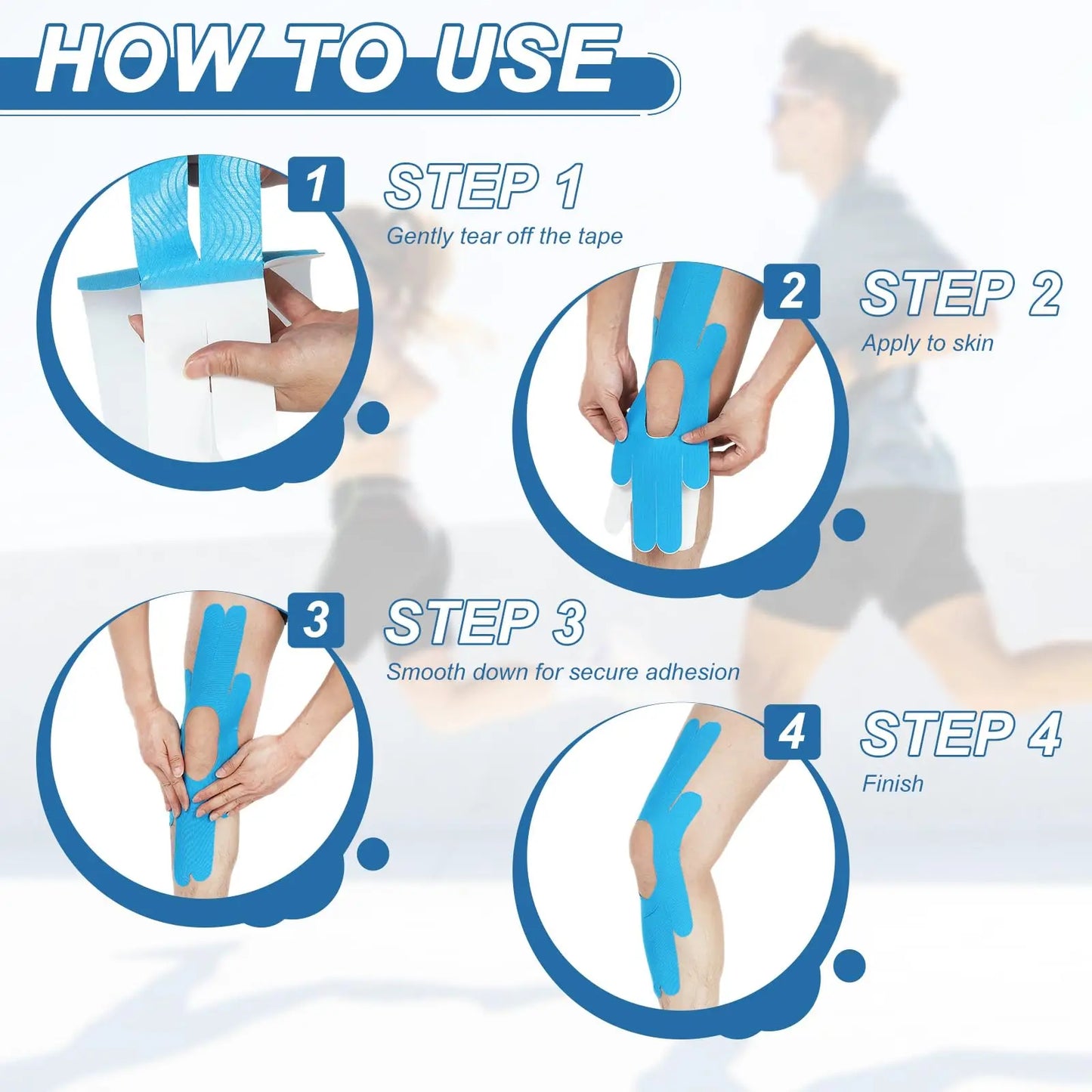 HOW TO USE

1

STEP 1

Gently tear off the tape

2

STEP 2

Apply to skin

3

STEP 3

Smooth down for secure adhesion

4

STEP 4

Finish