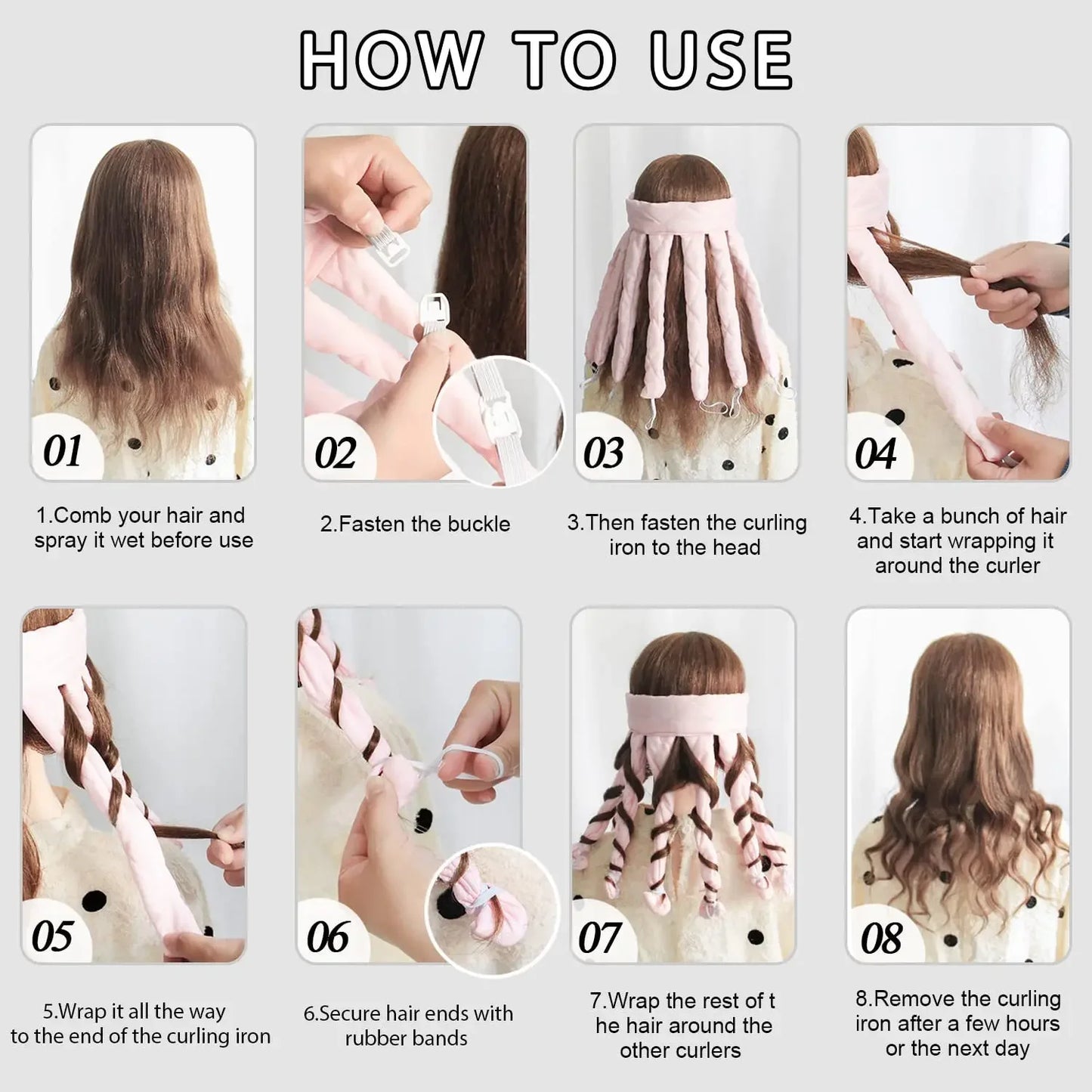 HOW TO USE

01

1.Comb your hair and spray it wet before use

02

2.Fasten the buckle

03

3.Then fasten the curling iron to the head

04

4.Take a bunch of hair and start wrapping it around the curler

05

5.Wrap it all the way to the end of the curling iron

06

6.Secure hair ends with rubber bands

07

7.Wrap the rest of t he hair around the other curlers

08

8.Remove the curling iron after a few hours or the next day