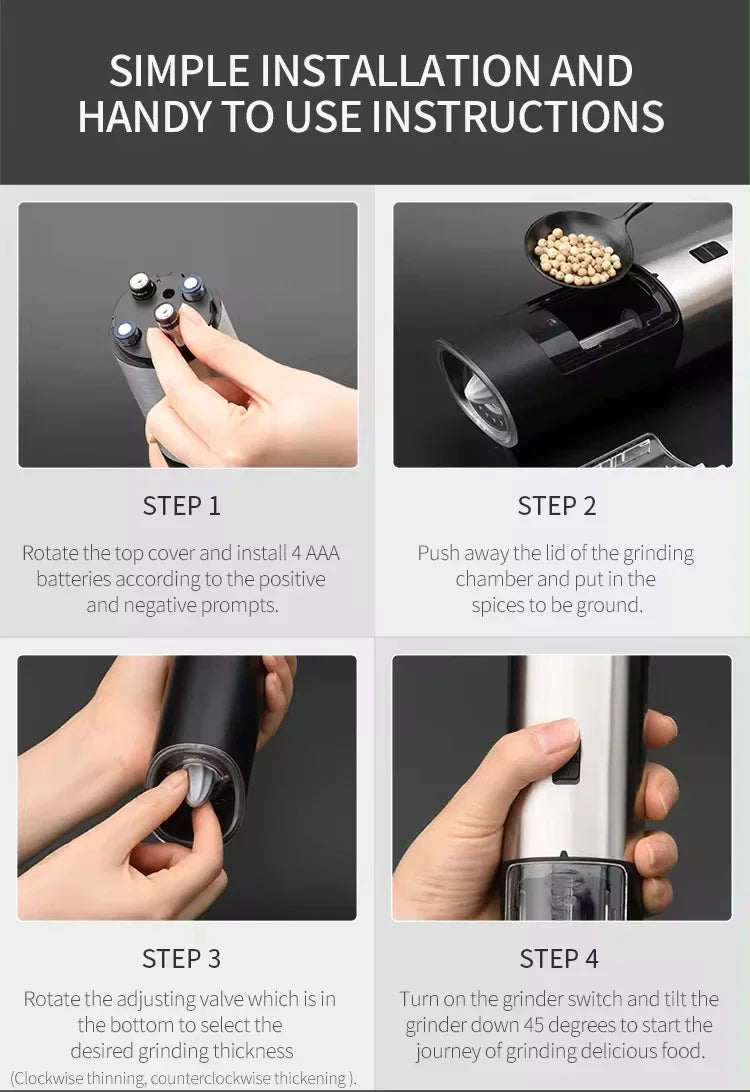 SIMPLE INSTALLATION AND HANDY TO USE INSTRUCTIONS

STEP 1

Rotate the top cover and install 4 AAA batteries according to the positive and negative prompts.

STEP 2

Push away the lid of the grinding chamber and put in the spices to be ground.

STEP 3

Rotate the adjusting valve which is in the bottom to select the desired grinding thickness (Clockwise thinning, counterclockwise thickening ).

STEP 4

Turn on the grinder switch and tilt the grinder down 45 degrees to start the journey of grinding delicious food.