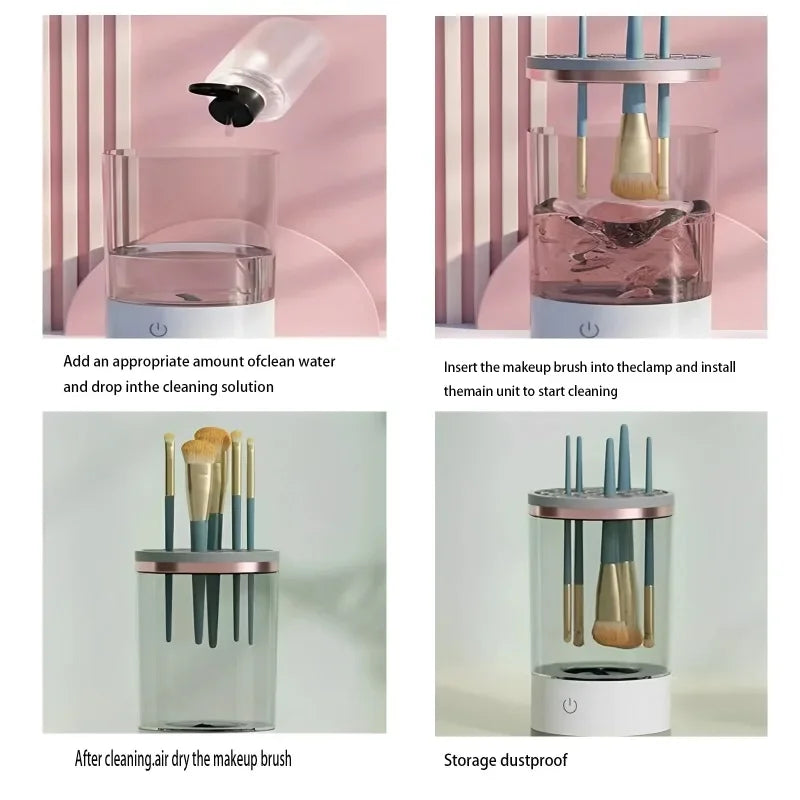 Add an appropriate amount ofclean water and drop inthe cleaning solution

Insert the makeup brush into theclamp and install themain unit to start cleaning

After cleaning.air dry the makeup brush

Storage dustproof