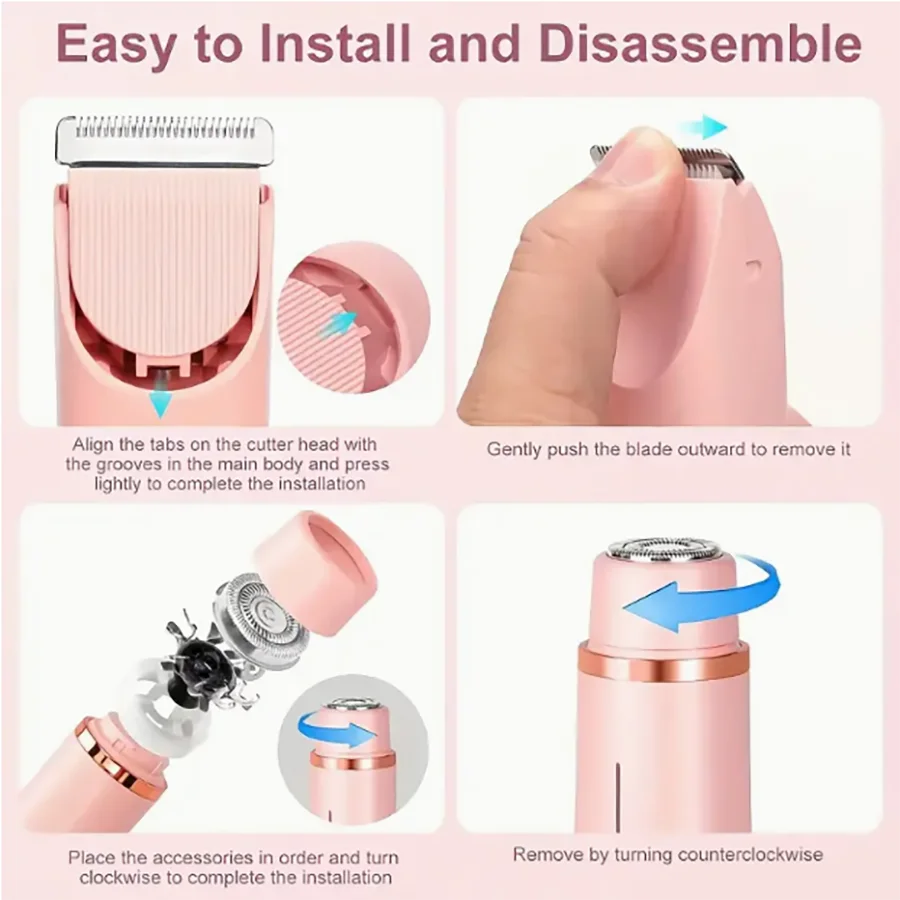 Easy to Install and Disassemble

Align the tabs on the cutter head with the grooves in the main body and press lightly to complete the installation

Gently push the blade outward to remove it

Place the accessories in order and turn clockwise to complete the installation

Remove by turning counterclockwise